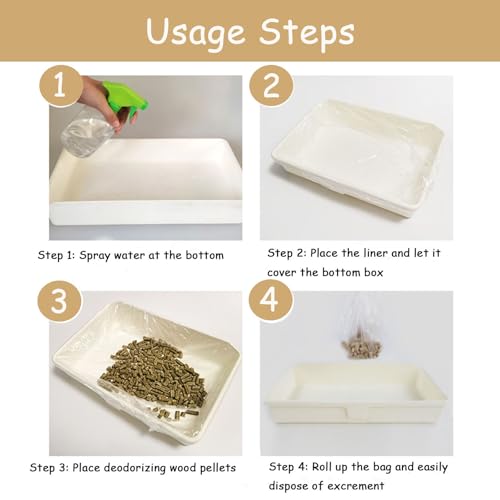 Usage Steps

1

Step 1: Spray water at the bottom

2

Step 2: Place the liner and let it cover the bottom box

3

Step 3: Place deodorizing wood pellets

4

Step 4: Roll up the bag and easily dispose of excrement