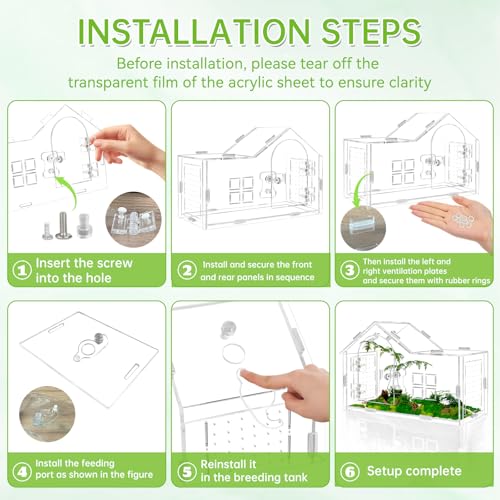 INSTALLATION STEPS

Before installation, please tear off the transparent film of the acrylic sheet to ensure clarity

① Insert the screw into the hole

② Install and secure the front and rear panels in sequence

③ Then install the left and right ventilation plates and secure them with rubber rings

④ Install the feeding port as shown in the figure

⑤ Reinstall it in the breeding tank

⑥ Setup complete