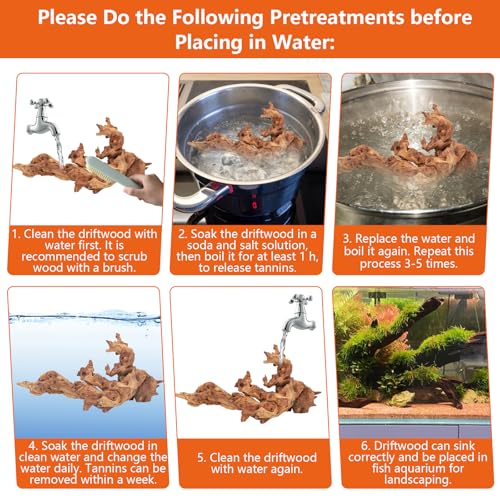 Please Do the Following Pretreatments before Placing in Water:

1. Clean the driftwood with water first. It is recommended to scrub wood with a brush.

2. Soak the driftwood in a soda and salt solution, then boil it for at least 1 h, to release tannins.

3. Replace the water and boil it again. Repeat this process 3-5 times.

4. Soak the driftwood in clean water and change the water daily. Tannins can be removed within a week.

5. Clean the driftwood with water again.

6. Driftwood can sink correctly and be placed in fish aquarium for landscaping.