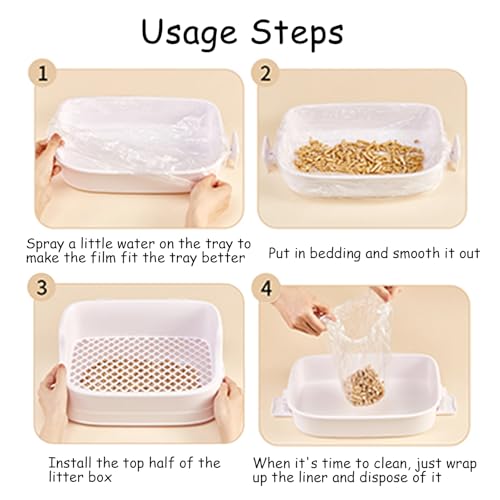 Usage Steps

1

Spray a little water on the tray to make the film fit the tray better

2

Put in bedding and smooth it out

3

Install the top half of the litter box

4

When it's time to clean, just wrap up the liner and dispose of it