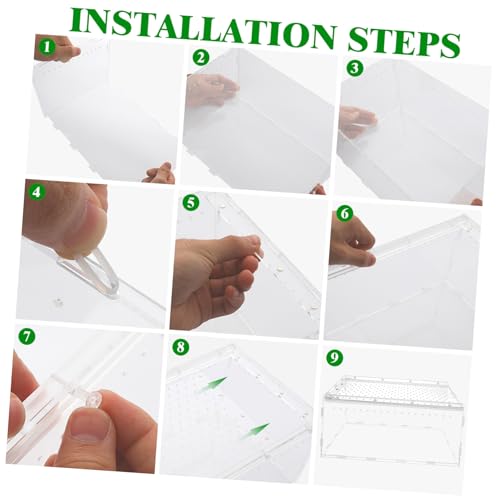 INSTALLATION STEPS

1

2

3

4

5

6

7

8

9