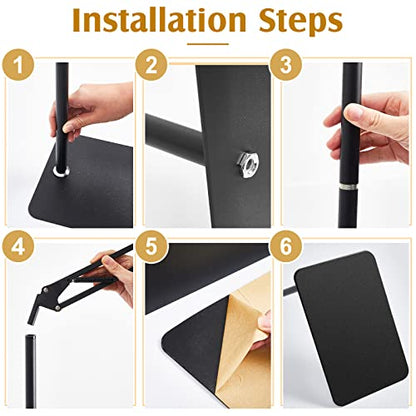 Installation Steps

1

2

3

4

5

6