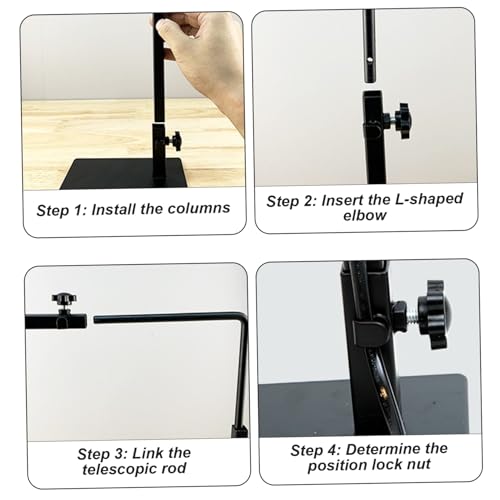 Step 1: Install the columns

Step 2: Insert the L-shaped elbow

Step 3: Link the telescopic rod

Step 4: Determine the position lock nut