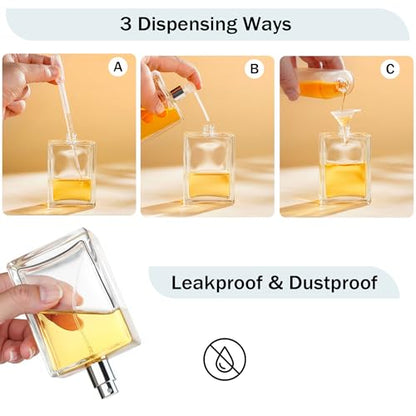 3 Dispensing Ways

A

B

C

Leakproof & Dustproof