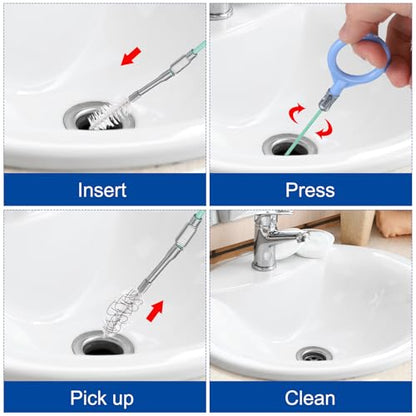 Insert

Press

Pick up

Clean