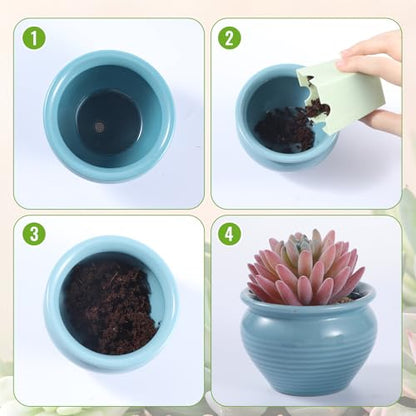 1

2

3

4