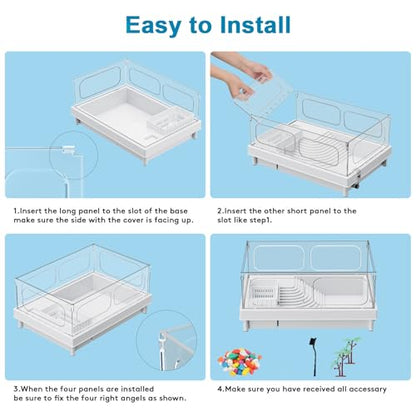 Easy to Install

1.Insert the long panel to the slot of the base make sure the side with the cover is facing up.

2.Insert the other short panel to the slot like step1.

3.When the four panels are installed be sure to fix the four right angels as shown.

4.Make sure you have received all accessary