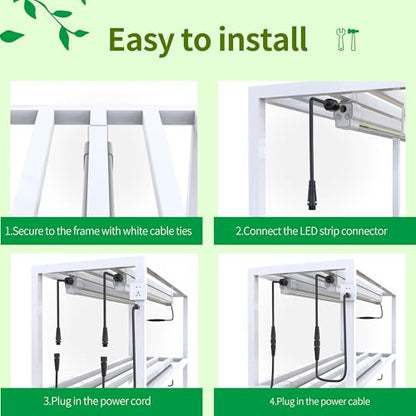 Easy to install

1.Secure to the frame with white cable ties

2.Connect the LED strip connector

3.Plug in the power cord

4.Plug in the power cable