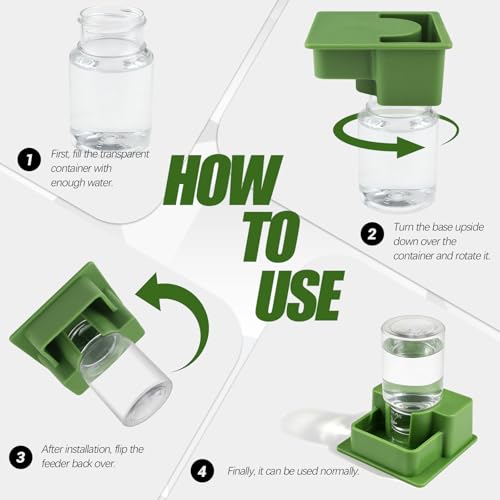 1 First, fill the transparent container with enough water.

HOW TO USE

2 Turn the base upside down over the container and rotate it.

3 After installation, flip the feeder back over.

4 Finally, it can be used normally.