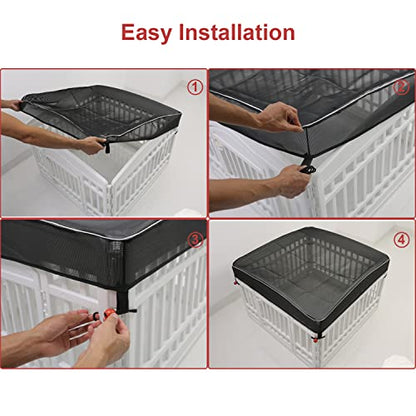 Easy Installation

①

②

③

④