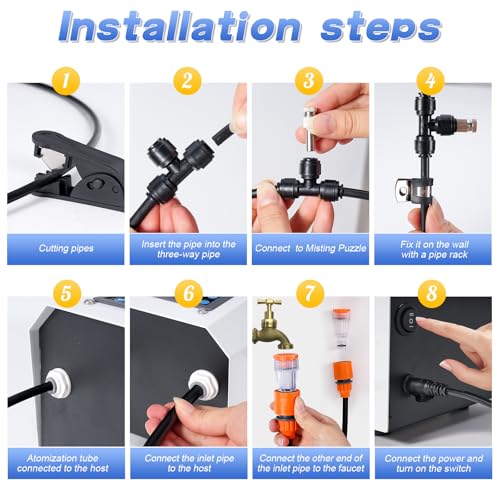 Installation steps

1

Cutting pipes

2

Insert the pipe into the three-way pipe

3

Connect to Misting Puzzle

4

Fix it on the wall with a pipe rack

5

Atomization tube connected to the host

6

Connect the inlet pipe to the host

7

Connect the other end of the inlet pipe to the faucet

8

Connect the power and turn on the switch