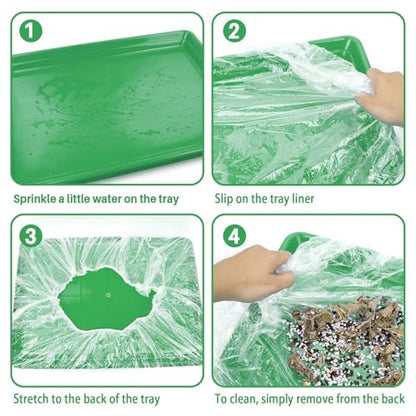 1

Sprinkle a little water on the tray

2

Slip on the tray liner

3

Stretch to the back of the tray

4

To clean, simply remove from the back