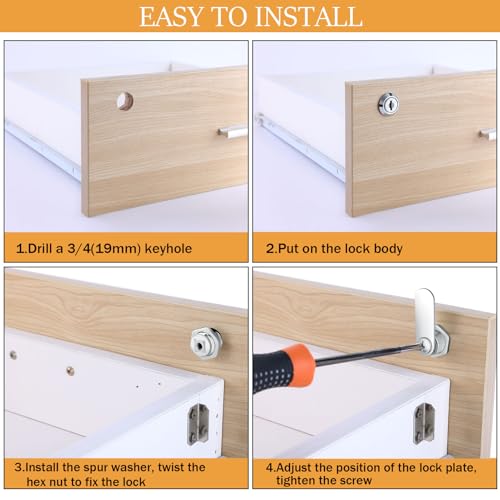 EASY TO INSTALL

1.Drill a 3/4(19mm) keyhole

2.Put on the lock body

3.Install the spur washer, twist the hex nut to fix the lock

4.Adjust the position of the lock plate, tighten the screw