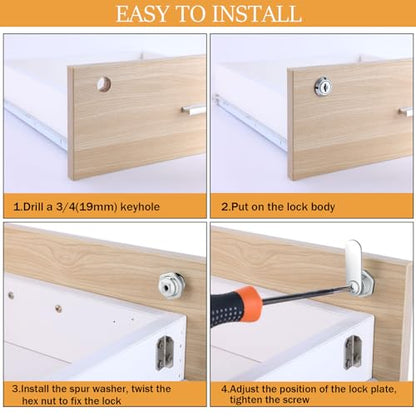 EASY TO INSTALL

1.Drill a 3/4(19mm) keyhole

2.Put on the lock body

3.Install the spur washer, twist the hex nut to fix the lock

4.Adjust the position of the lock plate, tighten the screw