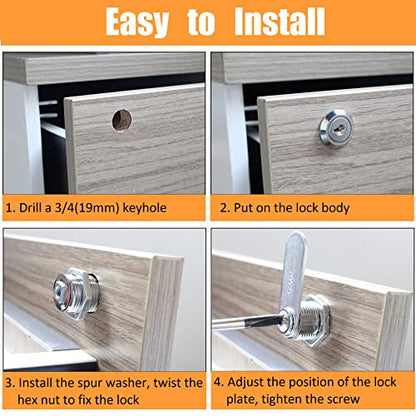 Easy to Install

1. Drill a 3/4(19mm) keyhole

2. Put on the lock body

3. Install the spur washer, twist the hex nut to fix the lock

4. Adjust the position of the lock plate, tighten the screw