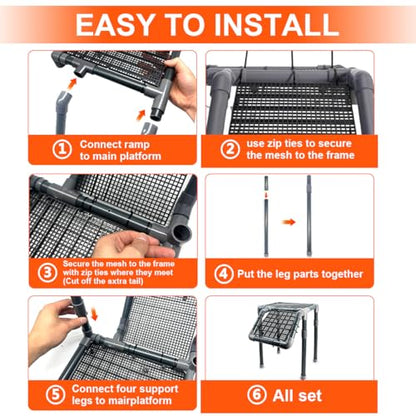 EASY TO INSTALL

① Connect ramp to main platform

② use zip ties to secure the mesh to the frame

③ Secure the mesh to the frame with zip ties where they meet (Cut off the extra tail)

④ Put the leg parts together

⑤ Connect four support legs to mairplatform

⑥ All set