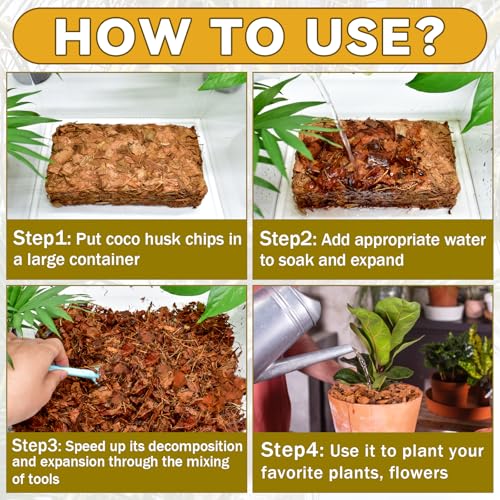 HOW TO USE?

Step1: Put coco husk chips in a large container

Step2: Add appropriate water to soak and expand

Step3: Speed up its decomposition and expansion through the mixing of tools

Step4: Use it to plant your favorite plants, flowers