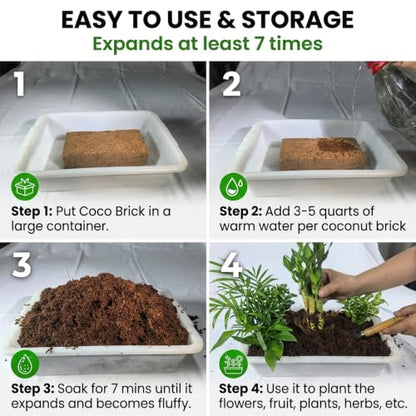 EASY TO USE & STORAGE
Expands at least 7 times

1

Step 1: Put Coco Brick in a large container.

2

Step 2: Add 3-5 quarts of warm water per coconut brick

3

Step 3: Soak for 7 mins until it expands and becomes fluffy.

4

Step 4: Use it to plant the flowers, fruit, plants, herbs, etc.