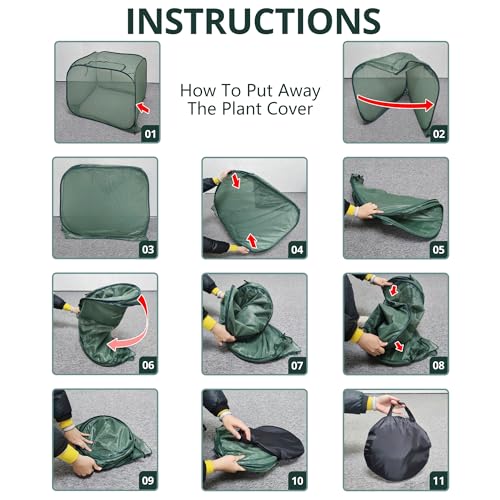 INSTRUCTIONS

01

How To Put Away
The Plant Cover

02

03

04

05

06

07

08

09

10

11