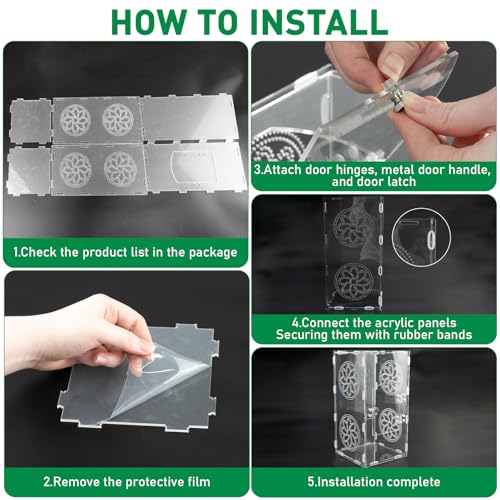 HOW TO INSTALL

1.Check the product list in the package

2.Remove the protective film

3.Attach door hinges, metal door handle, and door latch

4.Connect the acrylic panels
Securing them with rubber bands

5.Installation complete