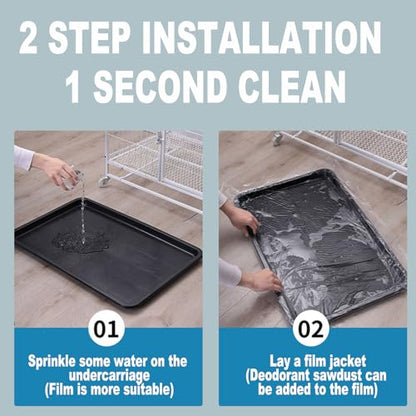 2 STEP INSTALLATION
1 SECOND CLEAN

01

Sprinkle some water on the undercarriage
(Film is more suitable)

02

Lay a film jacket
(Deodorant sawdust can be added to the film)