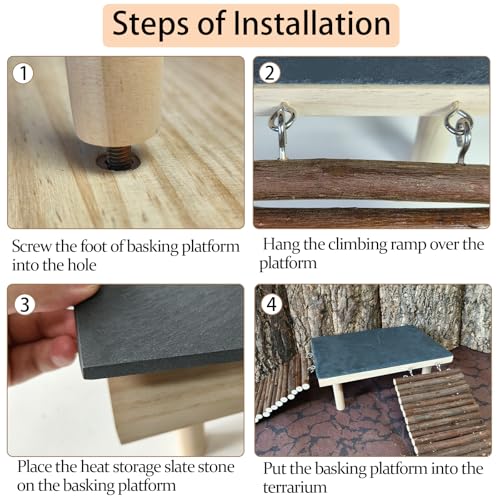 Steps of Installation

1

Screw the foot of basking platform into the hole

2

Hang the climbing ramp over the platform

3

Place the heat storage slate stone on the basking platform

4

Put the basking platform into the terrarium