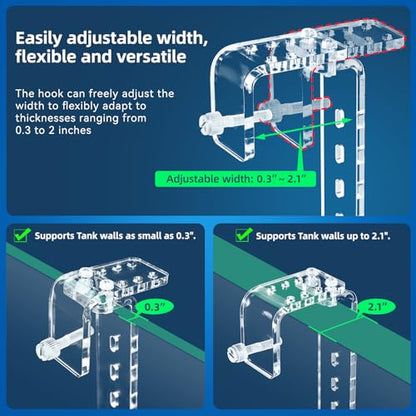 Easily adjustable width, flexible and versatile

The hook can freely adjust the width to flexibly adapt to thicknesses ranging from 0.3 to 2 inches

Adjustable width: 0.3" ~ 2.1"

Supports Tank walls as small as 0.3".

0.3"

Supports Tank walls up to 2.1".

2.1"