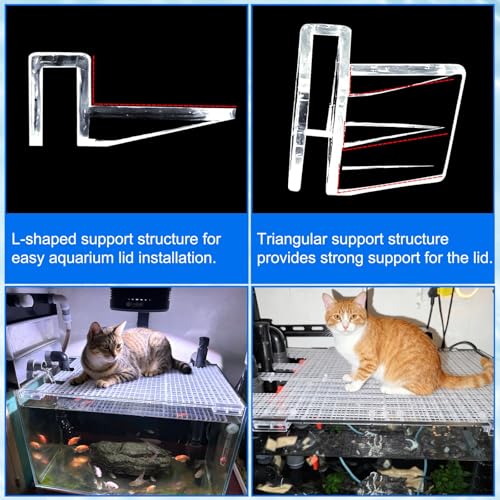 L-shaped support structure for easy aquarium lid installation.

Triangular support structure provides strong support for the lid.