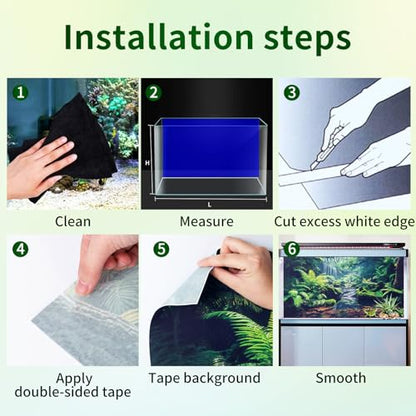 Installation steps

1

Clean

2

H

L

Measure

3

Cut excess white edge

4

Apply double-sided tape

5

Tape background

6

Smooth