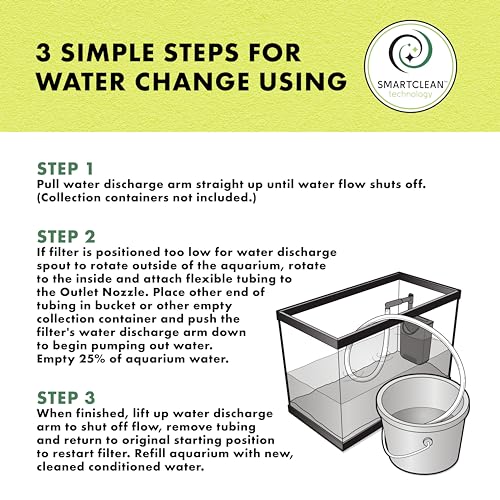 3 SIMPLE STEPS FOR WATER CHANGE USING

SMARTCLEAN™ technology

STEP 1
Pull water discharge arm straight up until water flow shuts off. (Collection containers not included.)

STEP 2
If filter is positioned too low for water discharge spout to rotate outside of the aquarium, rotate to the inside and attach flexible tubing to the Outlet Nozzle. Place other end of tubing in bucket or other empty collection container and push the filter's water discharge arm down to begin pumping out water. Empty 25% of aquarium water.

STEP 3
When finished, lift up water discharge arm to shut off flow, remove tubing and return to original starting position to restart filter. Refill aquarium with new, cleaned conditioned water.