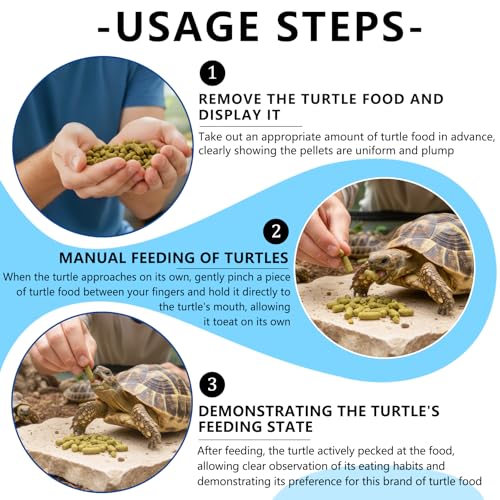 -USAGE STEPS-

1

REMOVE THE TURTLE FOOD AND DISPLAY IT

Take out an appropriate amount of turtle food in advance, clearly showing the pellets are uniform and plump

2

MANUAL FEEDING OF TURTLES

When the turtle approaches on its own, gently pinch a piece of turtle food between your fingers and hold it directly to the turtle's mouth, allowing it toeat on its own

3

DEMONSTRATING THE TURTLE'S FEEDING STATE

After feeding, the turtle actively pecked at the food, allowing clear observation of its eating habits and demonstrating its preference for this brand of turtle food