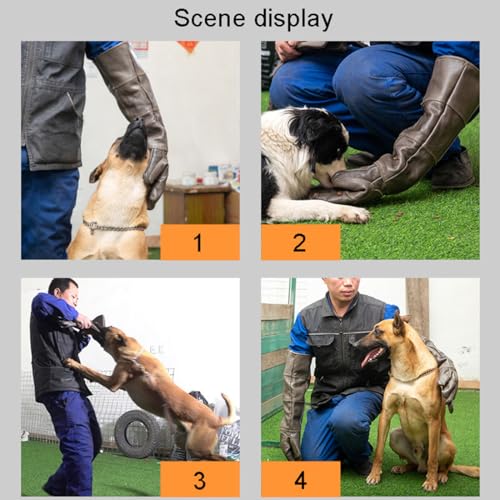 Scene display

1

2

3

4