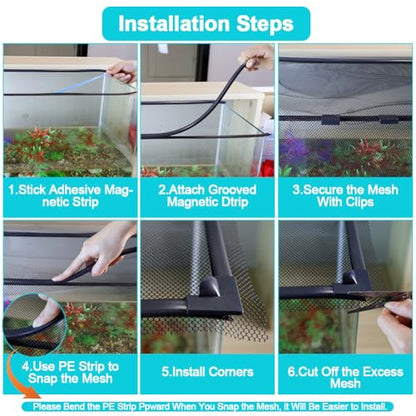 Installation Steps

1.Stick Adhesive Magnetic Strip

2.Attach Grooved Magnetic Dtrip

3.Secure the Mesh With Clips

4.Use PE Strip to Snap the Mesh

5.Install Corners

6.Cut Off the Excess Mesh

Please Bend the PE Strip Ppward When You Snap the Mesh, it Will Be Easier to Install.