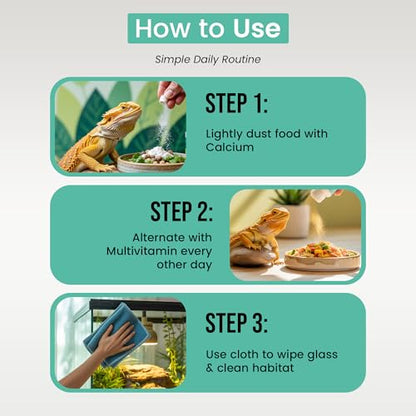 How to Use

Simple Daily Routine

STEP 1:

Lightly dust food with Calcium

STEP 2:

Alternate with Multivitamin every other day

STEP 3:

Use cloth to wipe glass & clean habitat