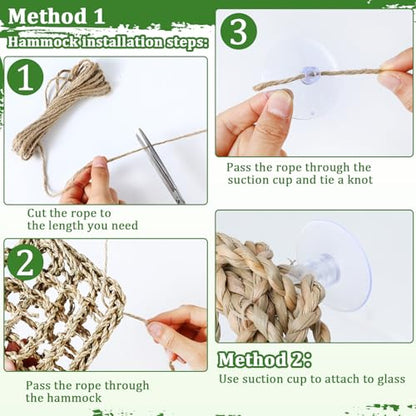 Method 1

Hammock installation steps:

1

Cut the rope to the length you need

2

Pass the rope through the hammock

3

Pass the rope through the suction cup and tie a knot

Method 2:

Use suction cup to attach to glass