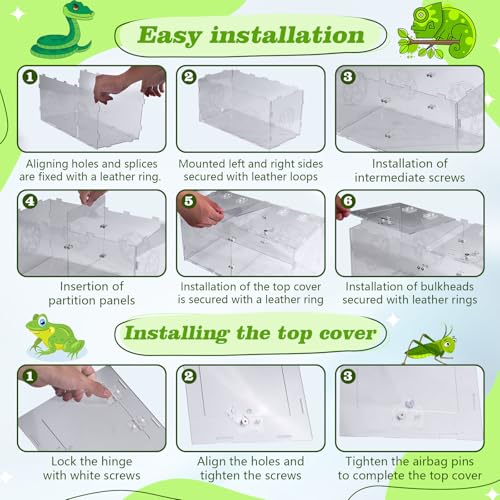 Easy installation

1
Aligning holes and splices are fixed with a leather ring.

2
Mounted left and right sides secured with leather loops

3
Installation of intermediate screws

4
Insertion of partition panels

5
Installation of the top cover is secured with a leather ring

6
Installation of bulkheads secured with leather rings

Installing the top cover

1
Lock the hinge with white screws

2
Align the holes and tighten the screws

3
Tighten the airbag pins to complete the top cover