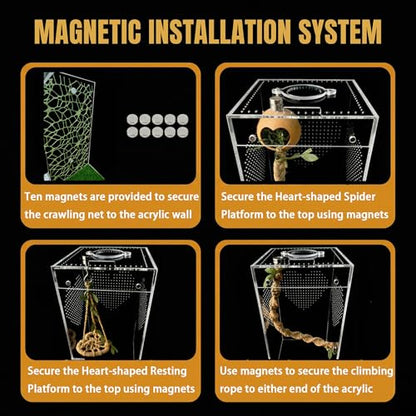 MAGNETIC INSTALLATION SYSTEM

Ten magnets are provided to secure the crawling net to the acrylic wall

Secure the Heart-shaped Spider Platform to the top using magnets

Secure the Heart-shaped Resting Platform to the top using magnets

Use magnets to secure the climbing rope to either end of the acrylic